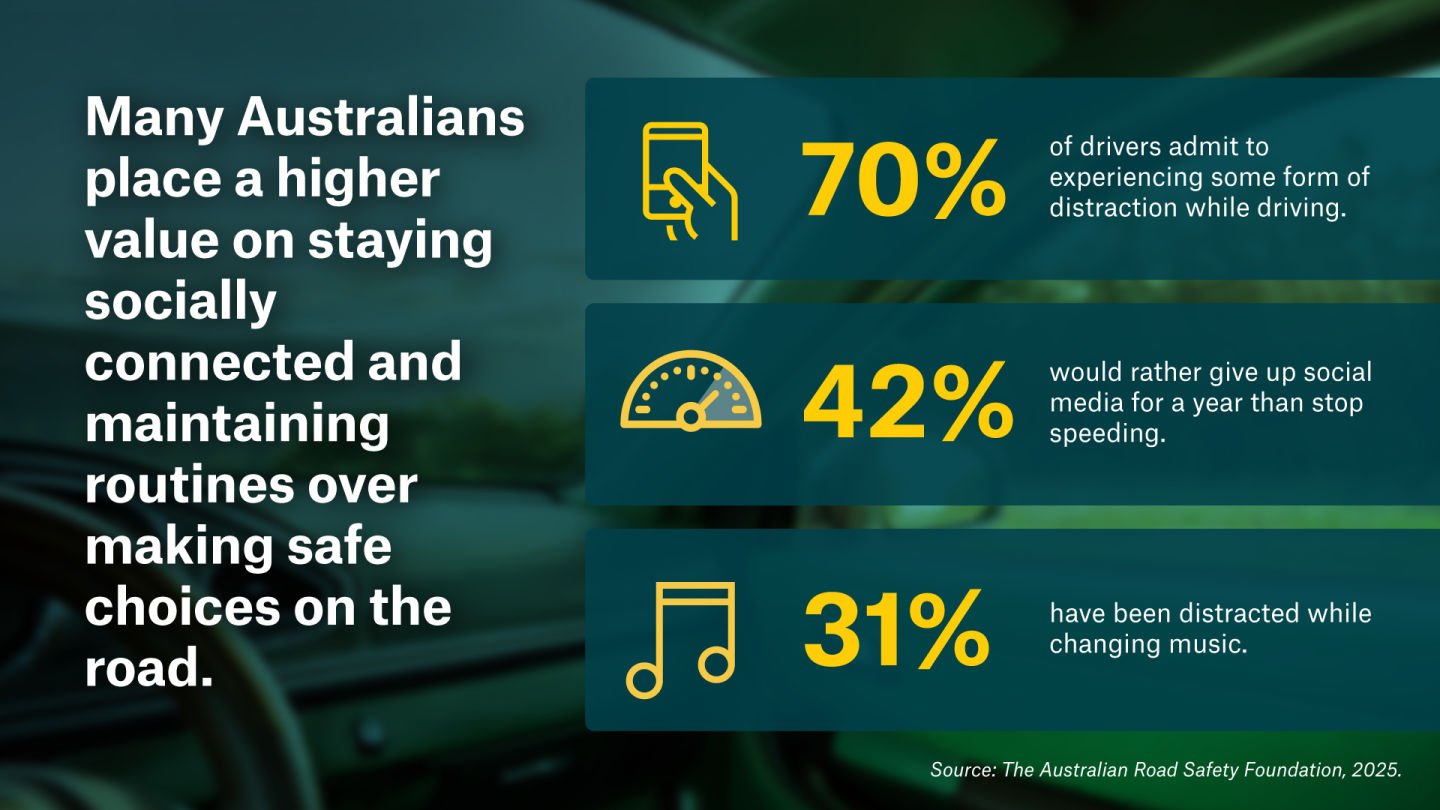 Many Australians place a higher value on staying socially connected and maintaining routines over making safe choices on the road.

70%

of drivers admit to experiencing some form of distraction while driving.

42%

would rather give up social media for a year than stop speeding.

31%

have been distracted while changing music.

Source: The Australian Road Safety Foundation, 2025.