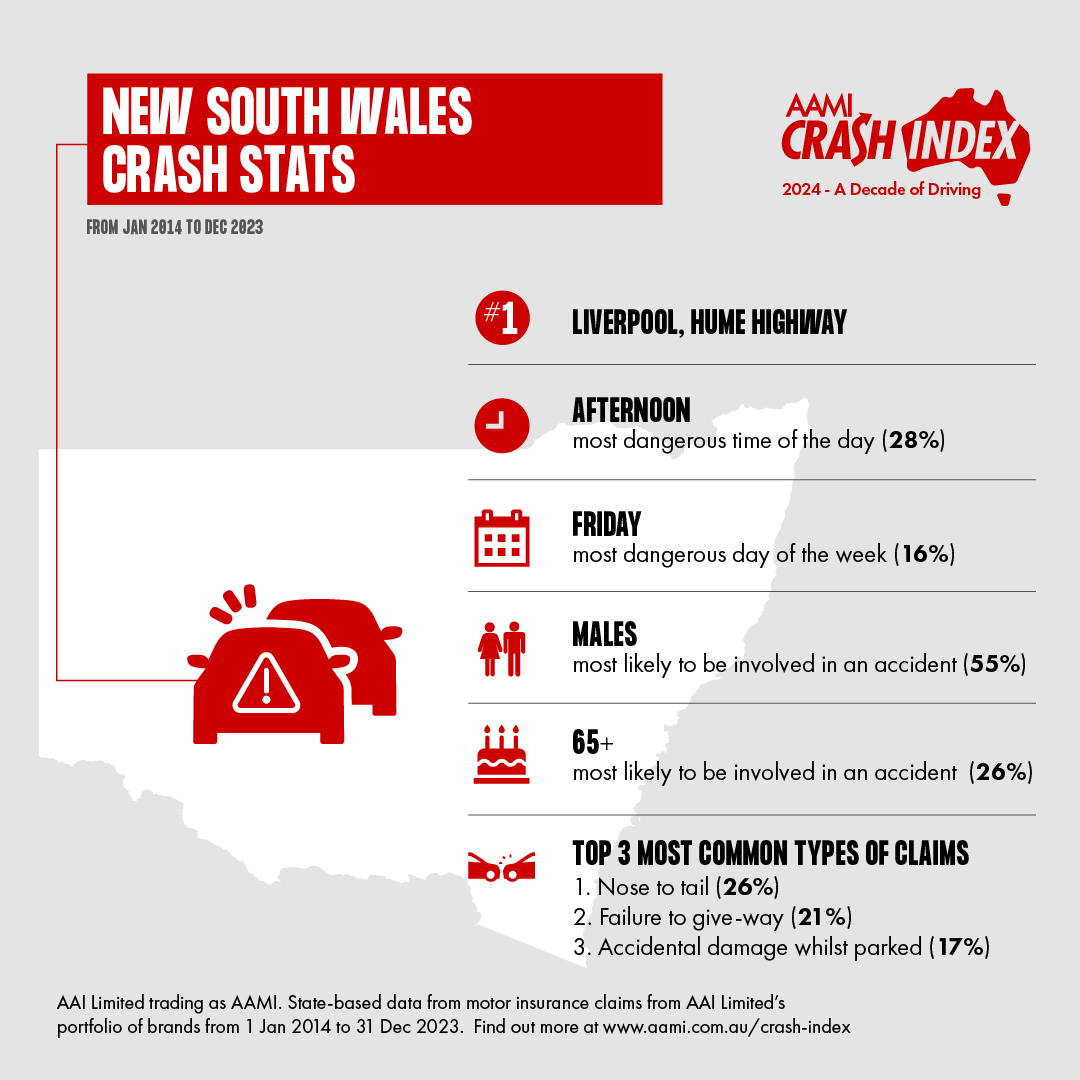 NEW SOUTH WALES CRASH STATS

FROM JAN 2014 TO DEC 2023

AAMI CRASH INDEX
2024 - A Decade of Driving

#1 LIVERPOOL, HUME HIGHWAY

AFTERNOON
most dangerous time of the day (28%)

FRIDAY
most dangerous day of the week (16%)

MALES
most likely to be involved in an accident (55%)

65+
most likely to be involved in an accident (26%)

TOP 3 MOST COMMON TYPES OF CLAIMS
1. Nose to tail (26%)
2. Failure to give-way (21%)
3. Accidental damage whilst parked (17%)

AAI Limited trading as AAMI. State-based data from motor insurance claims from AAI Limited's portfolio of brands from 1 Jan 2014 to 31 Dec 2023. Find out more at www.aami.com.au/crash-index