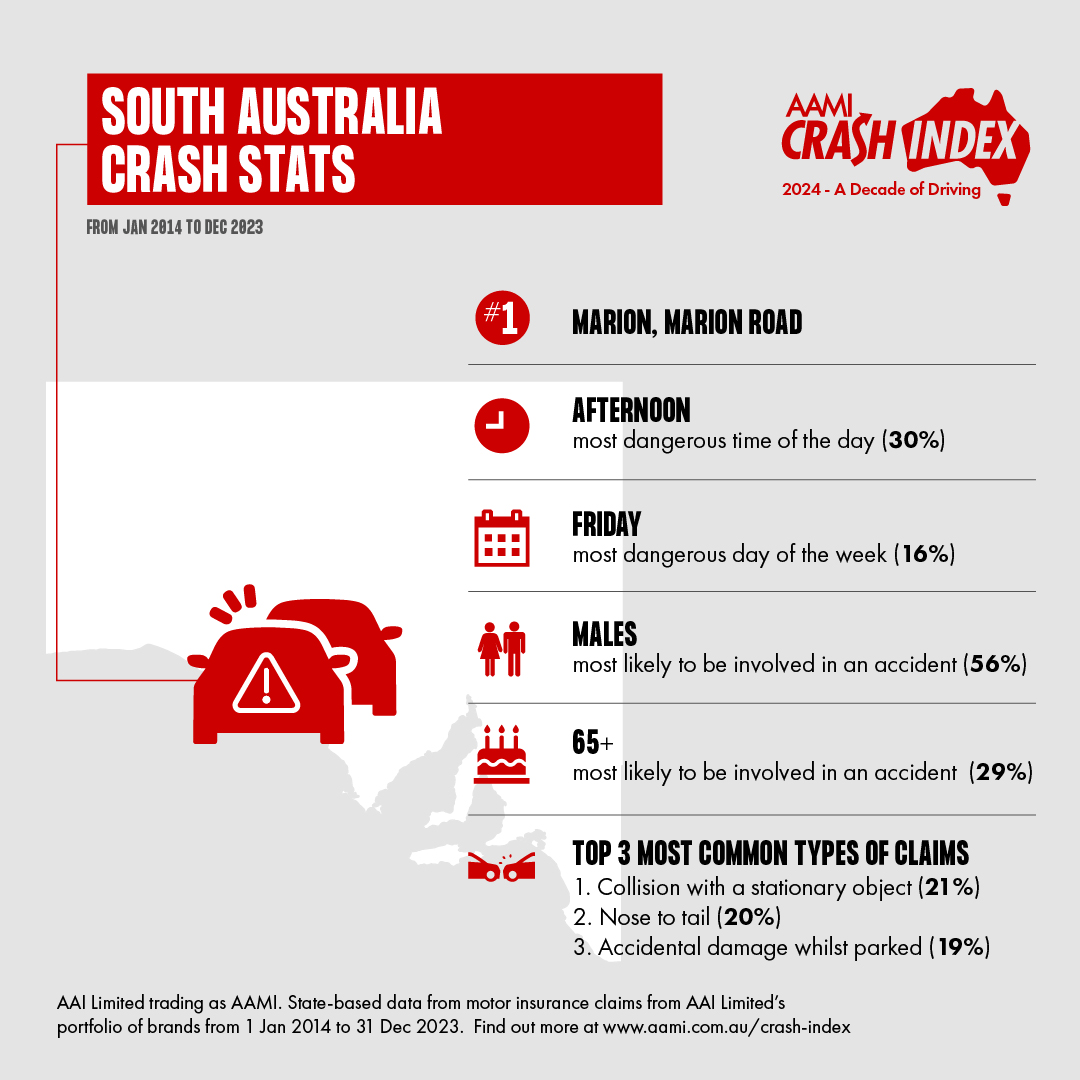 SOUTH AUSTRALIA CRASH STATS

FROM JAN 2014 TO DEC 2023

AAMI CRASH INDEX
2024 - A Decade of Driving

#1 MARION, MARION ROAD

AFTERNOON
most dangerous time of the day (30%)

FRIDAY
most dangerous day of the week (16%)

MALES
most likely to be involved in an accident (56%)

65+
most likely to be involved in an accident (29%)

TOP 3 MOST COMMON TYPES OF CLAIMS
1. Collision with a stationary object (21%)
2. Nose to tail (20%)
3. Accidental damage whilst parked (19%)

AAI Limited trading as AAMI. State-based data from motor insurance claims from AAI Limited's portfolio of brands from 1 Jan 2014 to 31 Dec 2023. Find out more at www.aami.com.au/crash-index