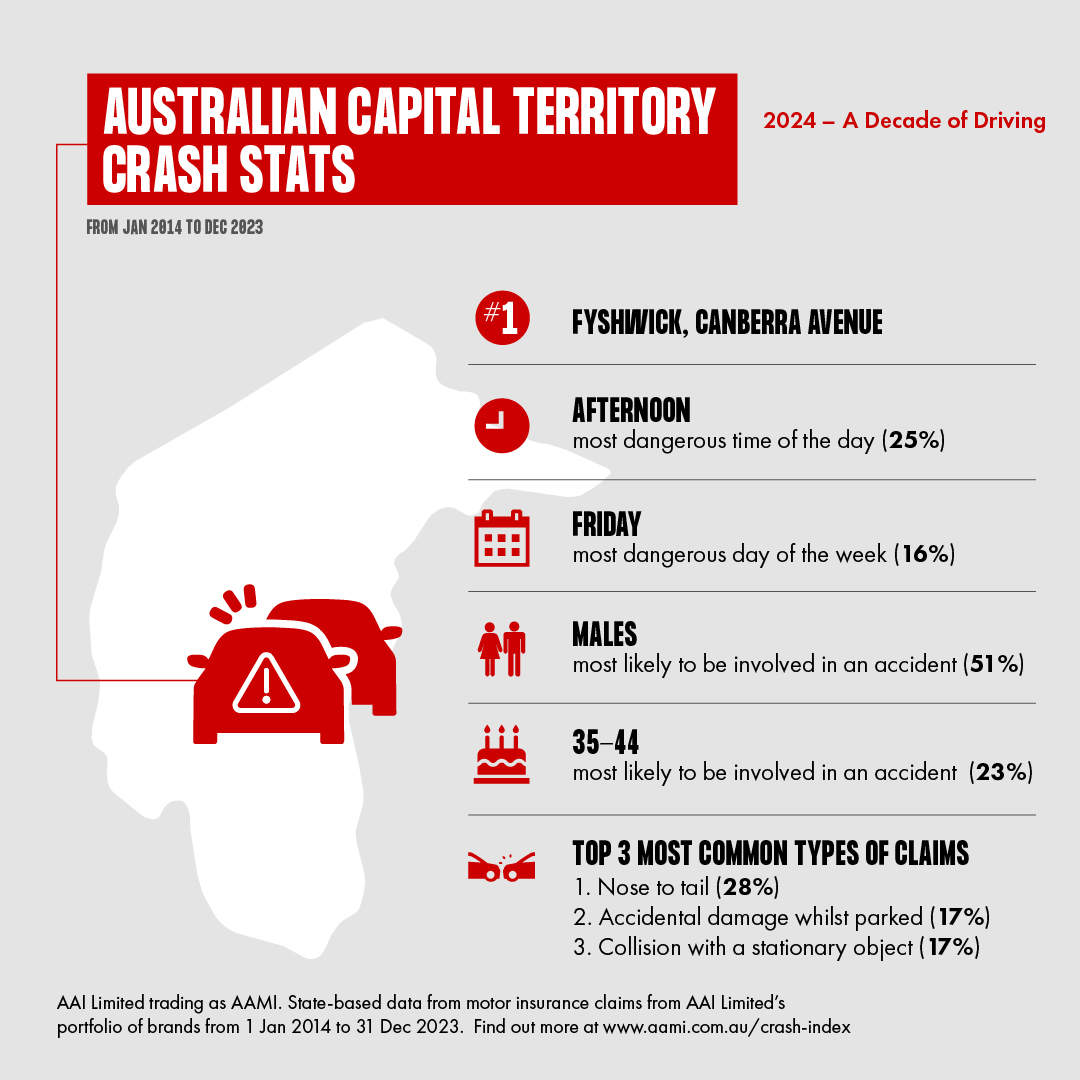 AUSTRALIAN CAPITAL TERRITORY CRASH STATS

2024 – A Decade of Driving

FROM JAN 2014 TO DEC 2023

#1 FYSHWICK, CANBERRA AVENUE

AFTERNOON
most dangerous time of the day (25%)

FRIDAY
most dangerous day of the week (16%)

MALES
most likely to be involved in an accident (51%)

35–44
most likely to be involved in an accident (23%)

TOP 3 MOST COMMON TYPES OF CLAIMS
1. Nose to tail (28%)
2. Accidental damage whilst parked (17%)
3. Collision with a stationary object (17%)

AAI Limited trading as AAMI. State-based data from motor insurance claims from AAI Limited's portfolio of brands from 1 Jan 2014 to 31 Dec 2023. Find out more at www.aami.com.au/crash-index