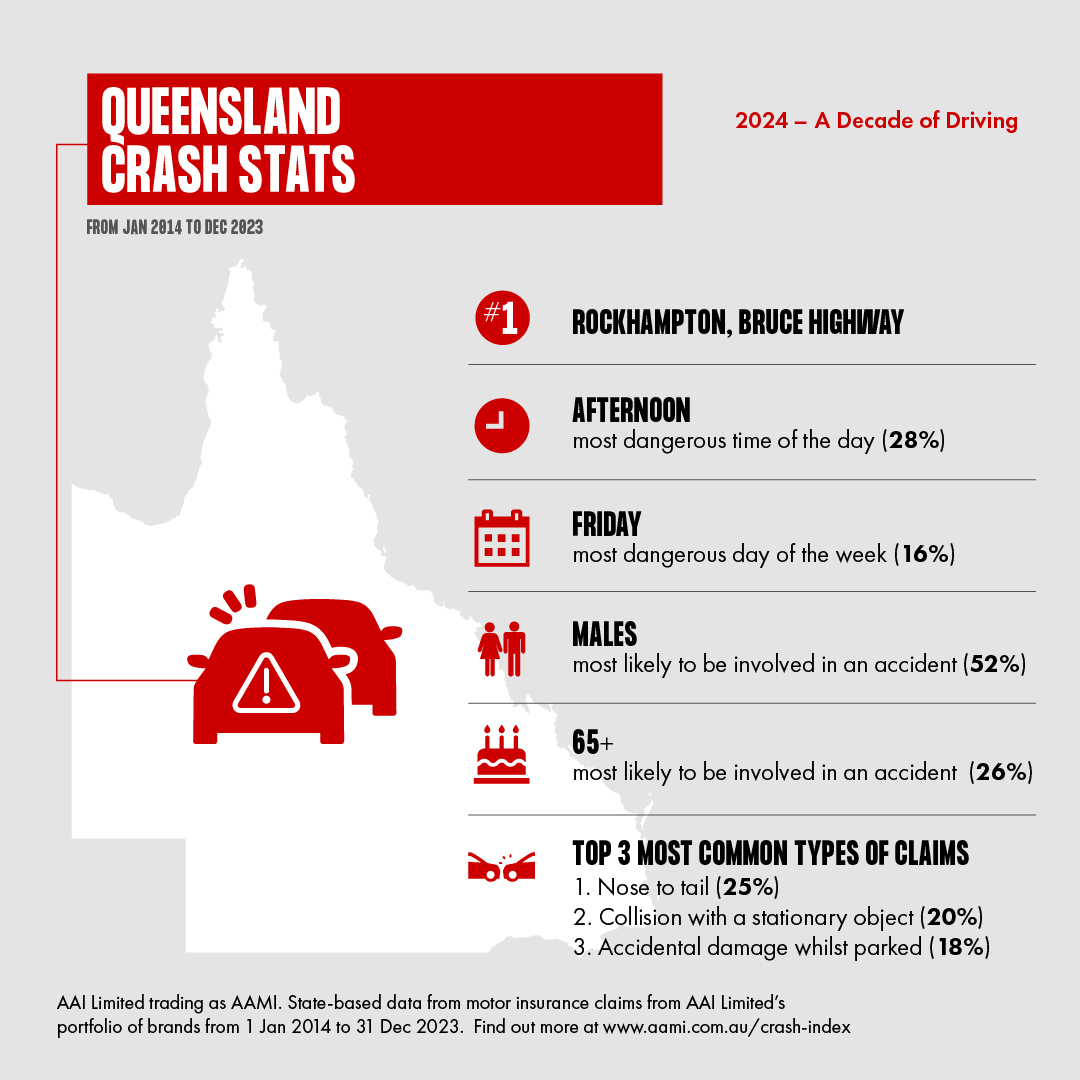 QUEENSLAND CRASH STATS

2024 – A Decade of Driving

FROM JAN 2014 TO DEC 2023

#1 ROCKHAMPTON, BRUCE HIGHWAY

AFTERNOON
most dangerous time of the day (28%)

FRIDAY
most dangerous day of the week (16%)

MALES
most likely to be involved in an accident (52%)

65+
most likely to be involved in an accident (26%)

TOP 3 MOST COMMON TYPES OF CLAIMS
1. Nose to tail (25%)
2. Collision with a stationary object (20%)
3. Accidental damage whilst parked (18%)

AAI Limited trading as AAMI. State-based data from motor insurance claims from AAI Limited's portfolio of brands from 1 Jan 2014 to 31 Dec 2023. Find out more at www.aami.com.au/crash-index