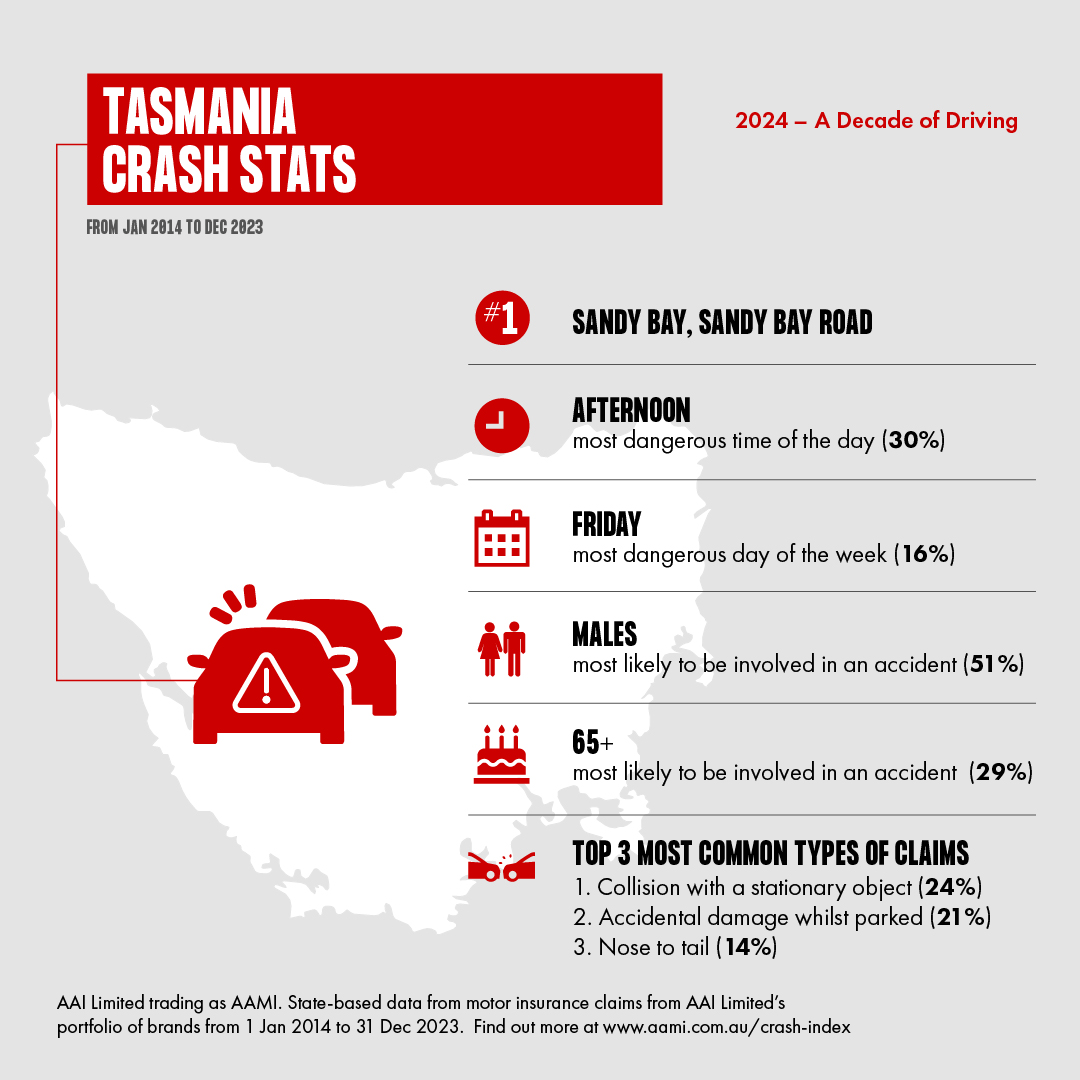 TASMANIA CRASH STATS

2024 – A Decade of Driving

FROM JAN 2014 TO DEC 2023

#1 SANDY BAY, SANDY BAY ROAD

AFTERNOON
most dangerous time of the day (30%)

FRIDAY
most dangerous day of the week (16%)

MALES
most likely to be involved in an accident (51%)

65+
most likely to be involved in an accident (29%)

TOP 3 MOST COMMON TYPES OF CLAIMS
1. Collision with a stationary object (24%)
2. Accidental damage whilst parked (21%)
3. Nose to tail (14%)

AAI Limited trading as AAMI. State-based data from motor insurance claims from AAI Limited's portfolio of brands from 1 Jan 2014 to 31 Dec 2023. Find out more at www.aami.com.au/crash-index