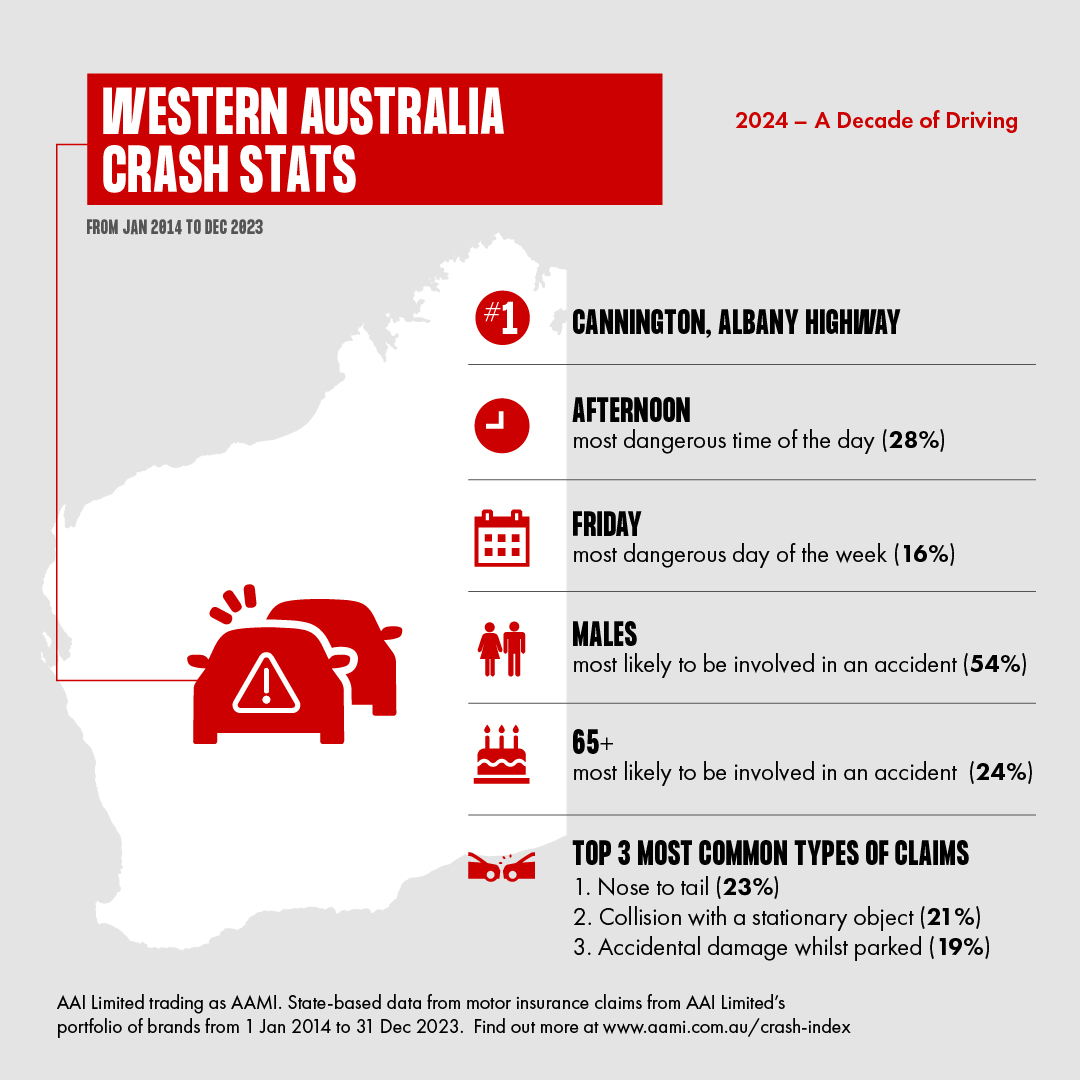 WESTERN AUSTRALIA CRASH STATS

2024 – A Decade of Driving

FROM JAN 2014 TO DEC 2023

#1 CANNINGTON, ALBANY HIGHWAY

AFTERNOON
most dangerous time of the day (28%)

FRIDAY
most dangerous day of the week (16%)

MALES
most likely to be involved in an accident (54%)

65+
most likely to be involved in an accident (24%)

TOP 3 MOST COMMON TYPES OF CLAIMS
1. Nose to tail (23%)
2. Collision with a stationary object (21%)
3. Accidental damage whilst parked (19%)

AAI Limited trading as AAMI. State-based data from motor insurance claims from AAI Limited's portfolio of brands from 1 Jan 2014 to 31 Dec 2023. Find out more at www.aami.com.au/crash-index