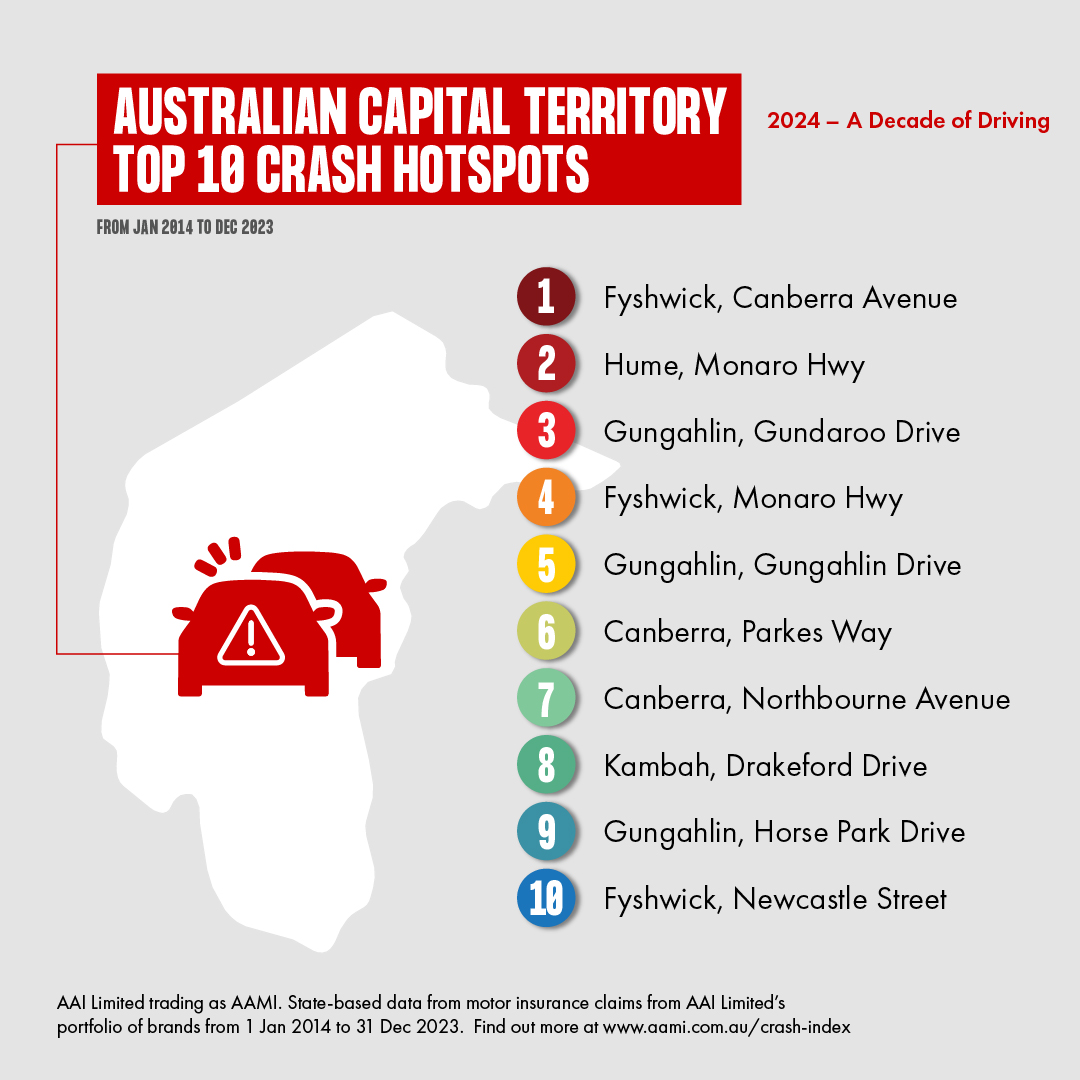 AUSTRALIAN CAPITAL TERRITORY
TOP 10 CRASH HOTSPOTS

2024 – A Decade of Driving

FROM JAN 2014 TO DEC 2023

1 Fyshwick, Canberra Avenue
2 Hume, Monaro Hwy
3 Gungahlin, Gundaroo Drive
4 Fyshwick, Monaro Hwy
5 Gungahlin, Gungahlin Drive
6 Canberra, Parkes Way
7 Canberra, Northbourne Avenue
8 Kambah, Drakeford Drive
9 Gungahlin, Horse Park Drive
10 Fyshwick, Newcastle Street

AAI Limited trading as AAMI. State-based data from motor insurance claims from AAI Limited's portfolio of brands from 1 Jan 2014 to 31 Dec 2023. Find out more at www.aami.com.au/crash-index