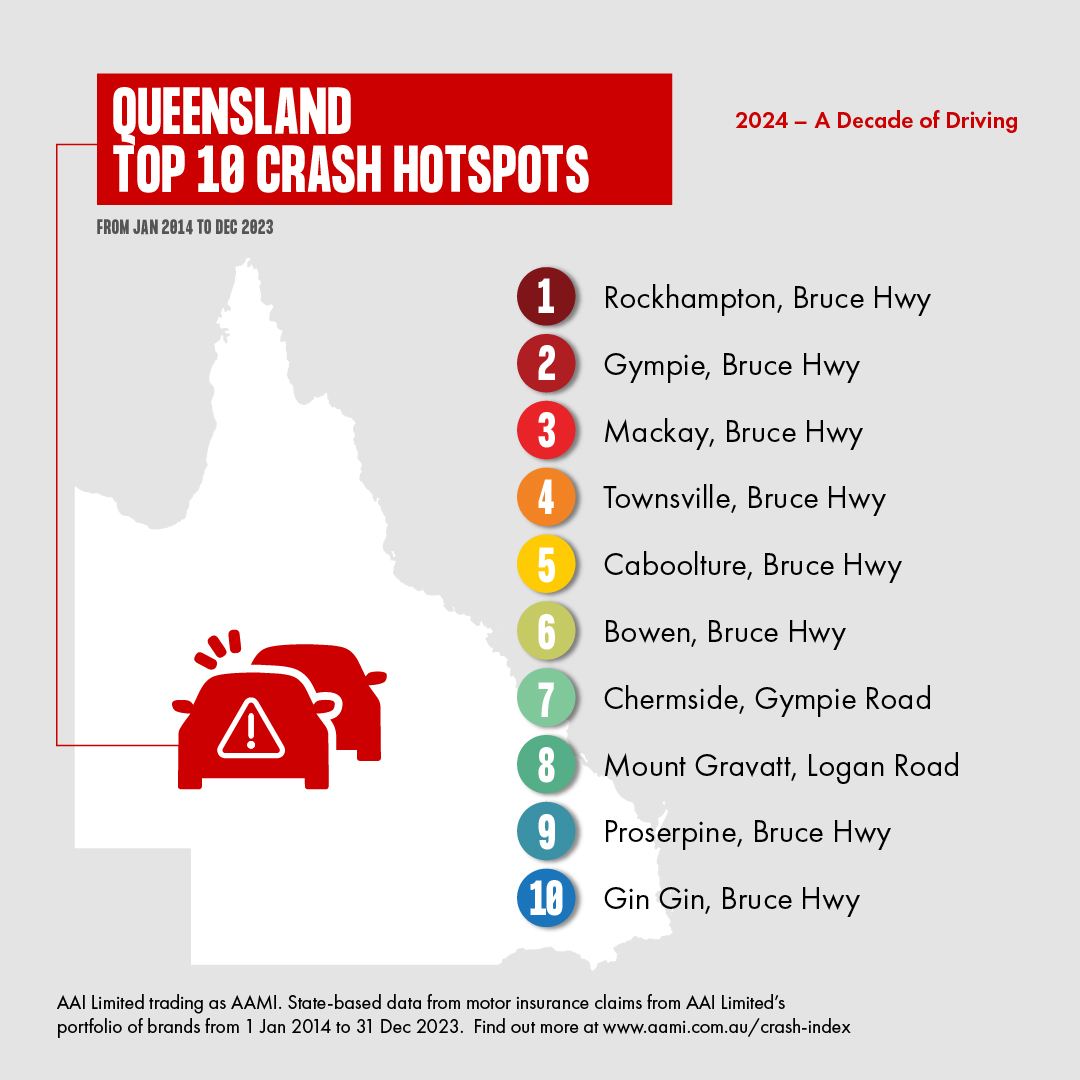 QUEENSLAND
TOP 10 CRASH HOTSPOTS

2024 – A Decade of Driving

FROM JAN 2014 TO DEC 2023

1 Rockhampton, Bruce Hwy
2 Gympie, Bruce Hwy
3 Mackay, Bruce Hwy
4 Townsville, Bruce Hwy
5 Caboolture, Bruce Hwy
6 Bowen, Bruce Hwy
7 Chermside, Gympie Road
8 Mount Gravatt, Logan Road
9 Proserpine, Bruce Hwy
10 Gin Gin, Bruce Hwy

AAI Limited trading as AAMI. State-based data from motor insurance claims from AAI Limited's portfolio of brands from 1 Jan 2014 to 31 Dec 2023. Find out more at www.aami.com.au/crash-index