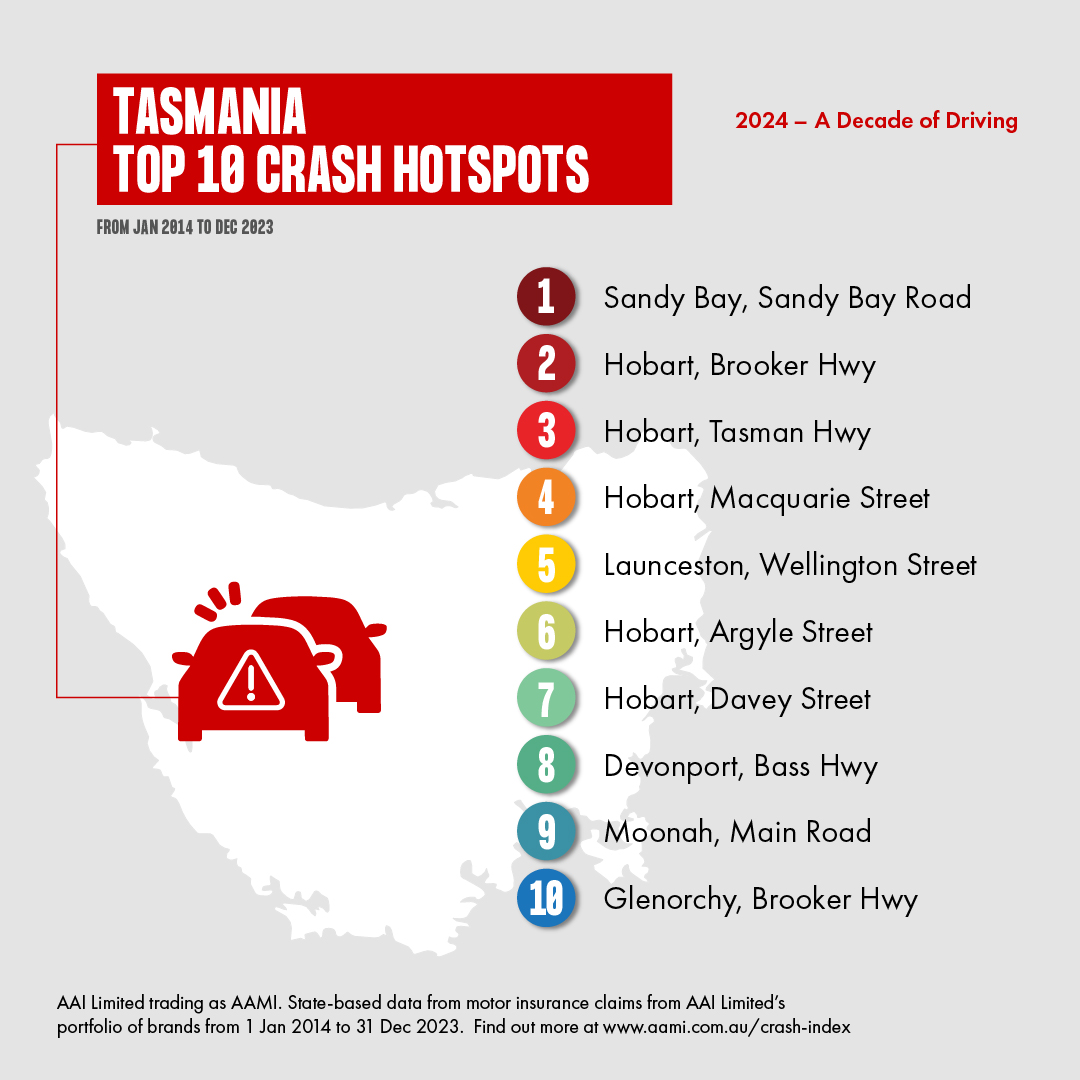 TASMANIA
TOP 10 CRASH HOTSPOTS

2024 – A Decade of Driving

FROM JAN 2014 TO DEC 2023

1 Sandy Bay, Sandy Bay Road
2 Hobart, Brooker Hwy
3 Hobart, Tasman Hwy
4 Hobart, Macquarie Street
5 Launceston, Wellington Street
6 Hobart, Argyle Street
7 Hobart, Davey Street
8 Devonport, Bass Hwy
9 Moonah, Main Road
10 Glenorchy, Brooker Hwy

AAI Limited trading as AAMI. State-based data from motor insurance claims from AAI Limited's portfolio of brands from 1 Jan 2014 to 31 Dec 2023. Find out more at www.aami.com.au/crash-index