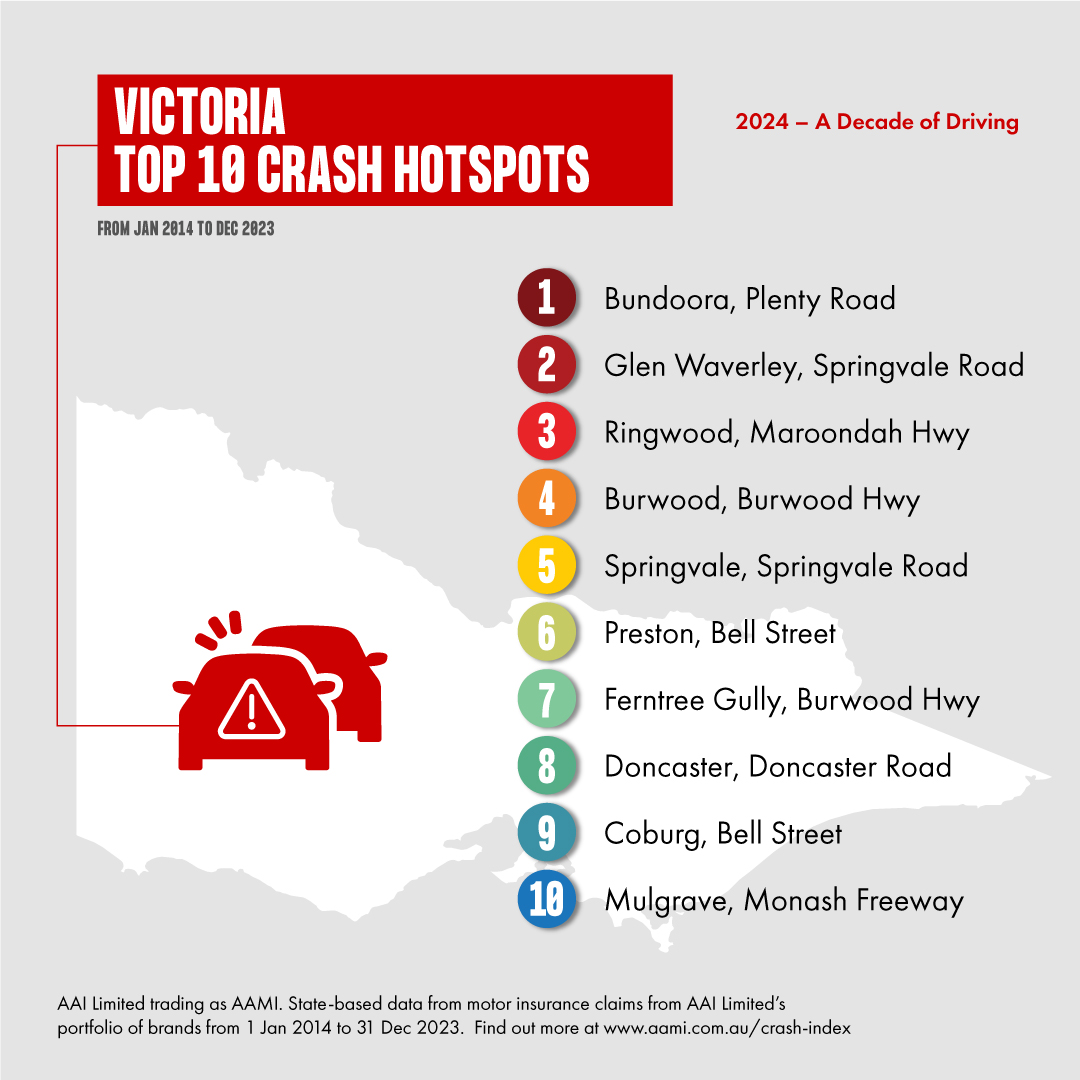 VICTORIA
TOP 10 CRASH HOTSPOTS

2024 – A Decade of Driving

FROM JAN 2014 TO DEC 2023

1 Bundoora, Plenty Road
2 Glen Waverley, Springvale Road
3 Ringwood, Maroondah Hwy
4 Burwood, Burwood Hwy
5 Springvale, Springvale Road
6 Preston, Bell Street
7 Ferntree Gully, Burwood Hwy
8 Doncaster, Doncaster Road
9 Coburg, Bell Street
10 Mulgrave, Monash Freeway

AAI Limited trading as AAMI. State-based data from motor insurance claims from AAI Limited's portfolio of brands from 1 Jan 2014 to 31 Dec 2023. Find out more at www.aami.com.au/crash-index