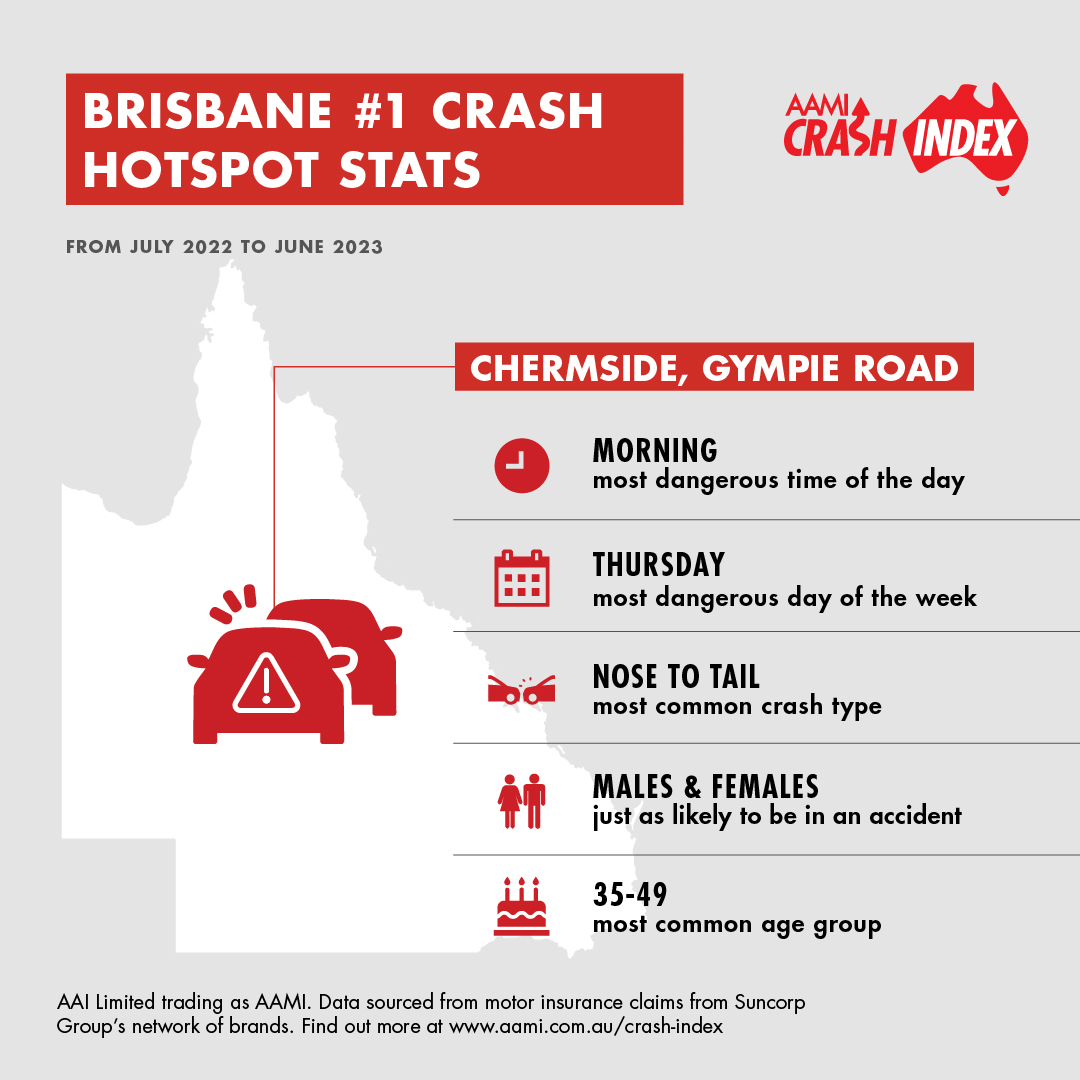 BRISBANE #1 CRASH HOTSPOT STATS

AAMI CRASH INDEX

FROM JULY 2022 TO JUNE 2023

CHERMSIDE, GYMPIE ROAD

MORNING
most dangerous time of the day

THURSDAY
most dangerous day of the week

NOSE TO TAIL
most common crash type

MALES & FEMALES
just as likely to be in an accident

35-49
most common age group

AAI Limited trading as AAMI. Data sourced from motor insurance claims from Suncorp Group's network of brands. Find out more at www.aami.com.au/crash-index