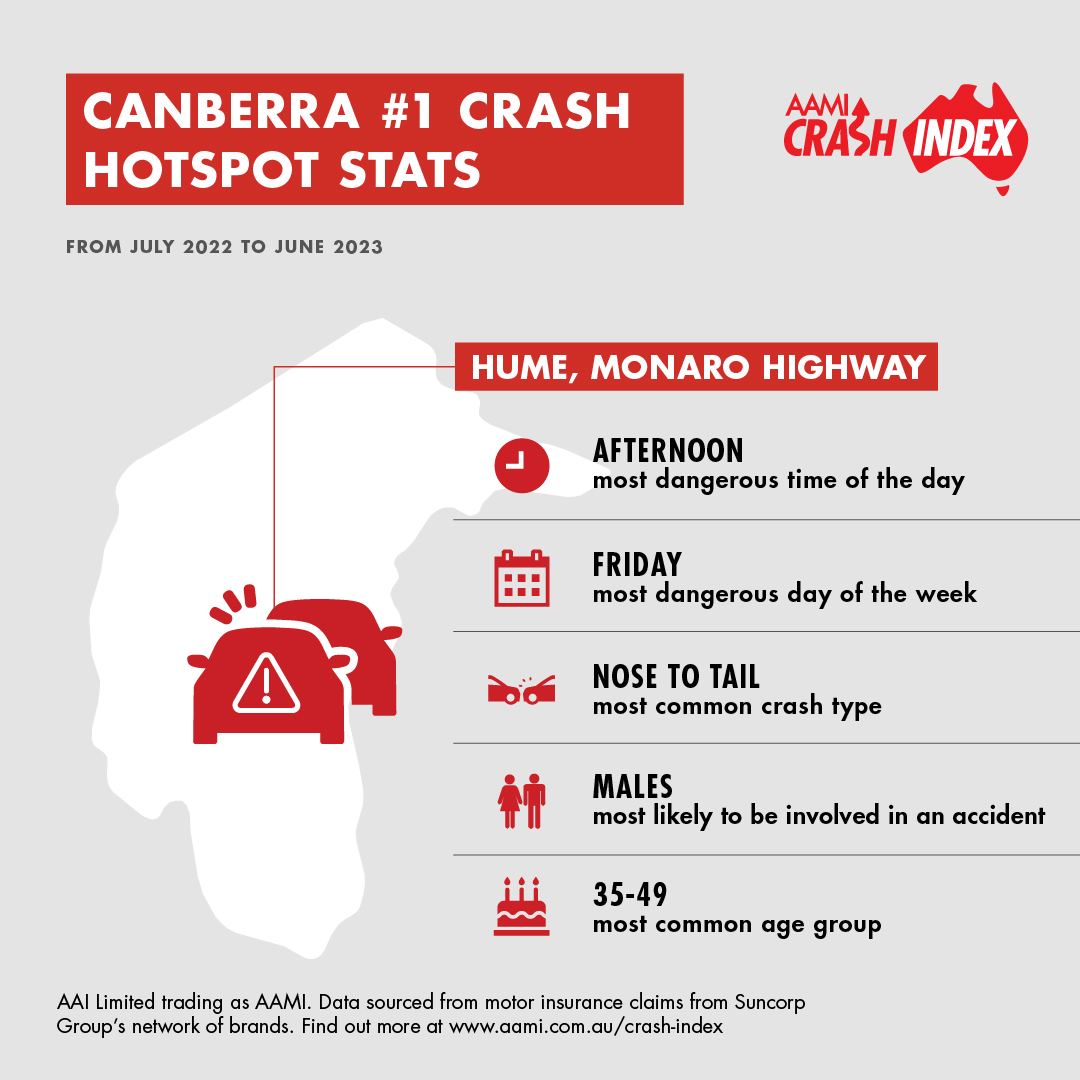 CANBERRA #1 CRASH HOTSPOT STATS

AAMI CRASH INDEX

FROM JULY 2022 TO JUNE 2023

HUME, MONARO HIGHWAY

AFTERNOON
most dangerous time of the day

FRIDAY
most dangerous day of the week

NOSE TO TAIL
most common crash type

MALES
most likely to be involved in an accident

35-49
most common age group

AAI Limited trading as AAMI. Data sourced from motor insurance claims from Suncorp Group's network of brands. Find out more at www.aami.com.au/crash-index