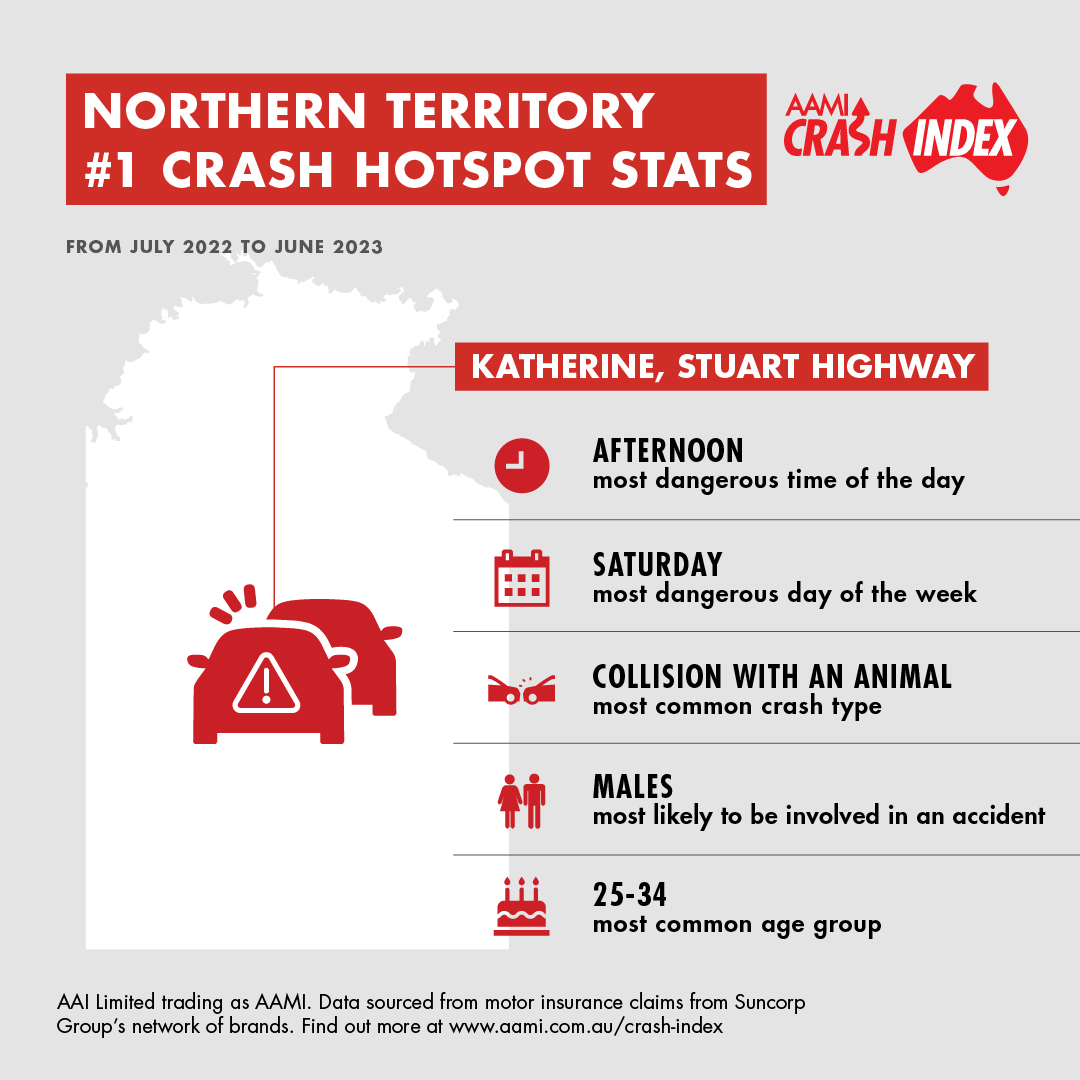 NORTHERN TERRITORY
#1 CRASH HOTSPOT STATS

AAMI CRASH INDEX

FROM JULY 2022 TO JUNE 2023

KATHERINE, STUART HIGHWAY

AFTERNOON
most dangerous time of the day

SATURDAY
most dangerous day of the week

COLLISION WITH AN ANIMAL
most common crash type

MALES
most likely to be involved in an accident

25-34
most common age group

AAI Limited trading as AAMI. Data sourced from motor insurance claims from Suncorp Group's network of brands. Find out more at www.aami.com.au/crash-index