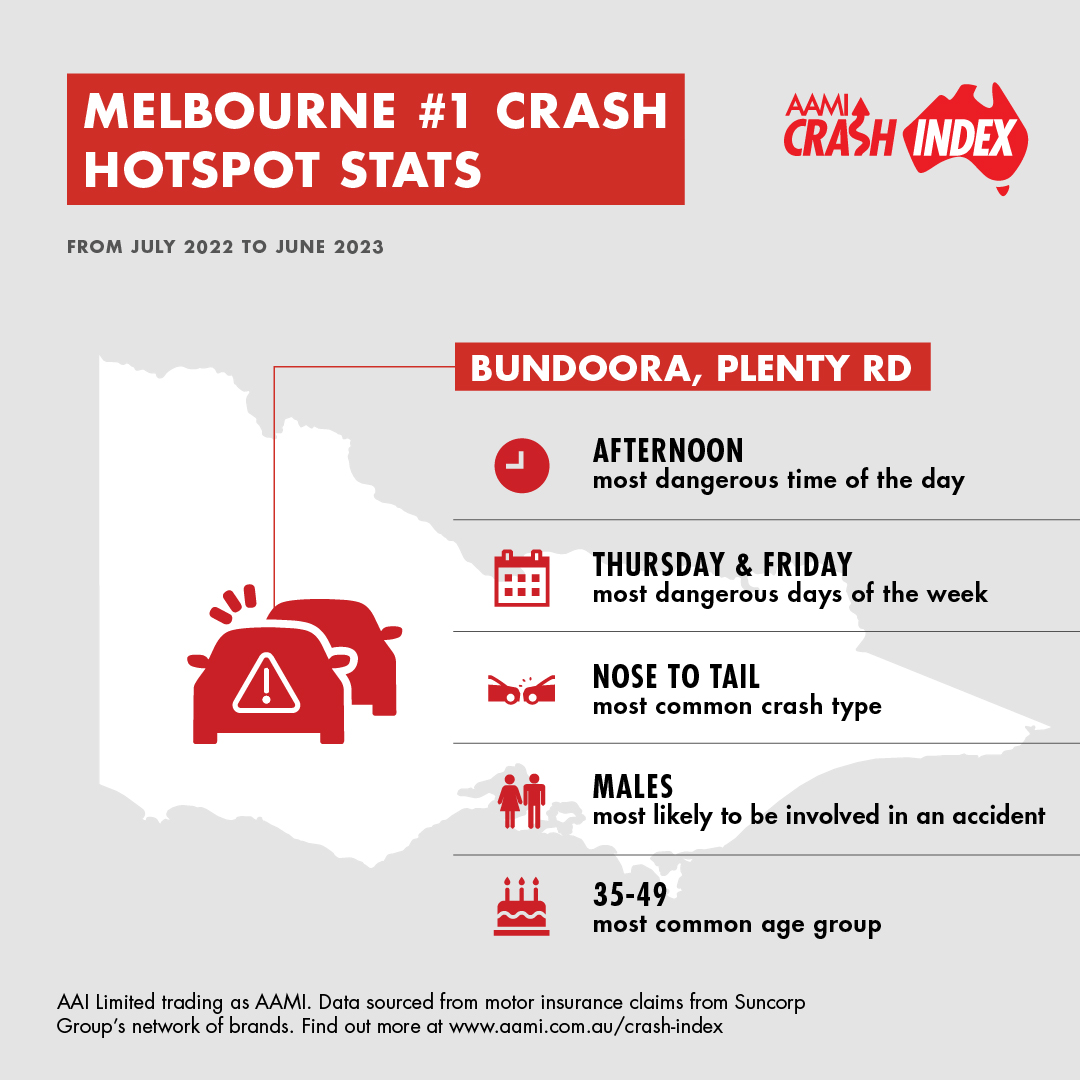 MELBOURNE #1 CRASH HOTSPOT STATS

AAMI CRASH INDEX

FROM JULY 2022 TO JUNE 2023

BUNDOORA, PLENTY RD

AFTERNOON
most dangerous time of the day

THURSDAY & FRIDAY
most dangerous days of the week

NOSE TO TAIL
most common crash type

MALES
most likely to be involved in an accident

35-49
most common age group

AAI Limited trading as AAMI. Data sourced from motor insurance claims from Suncorp Group's network of brands. Find out more at www.aami.com.au/crash-index