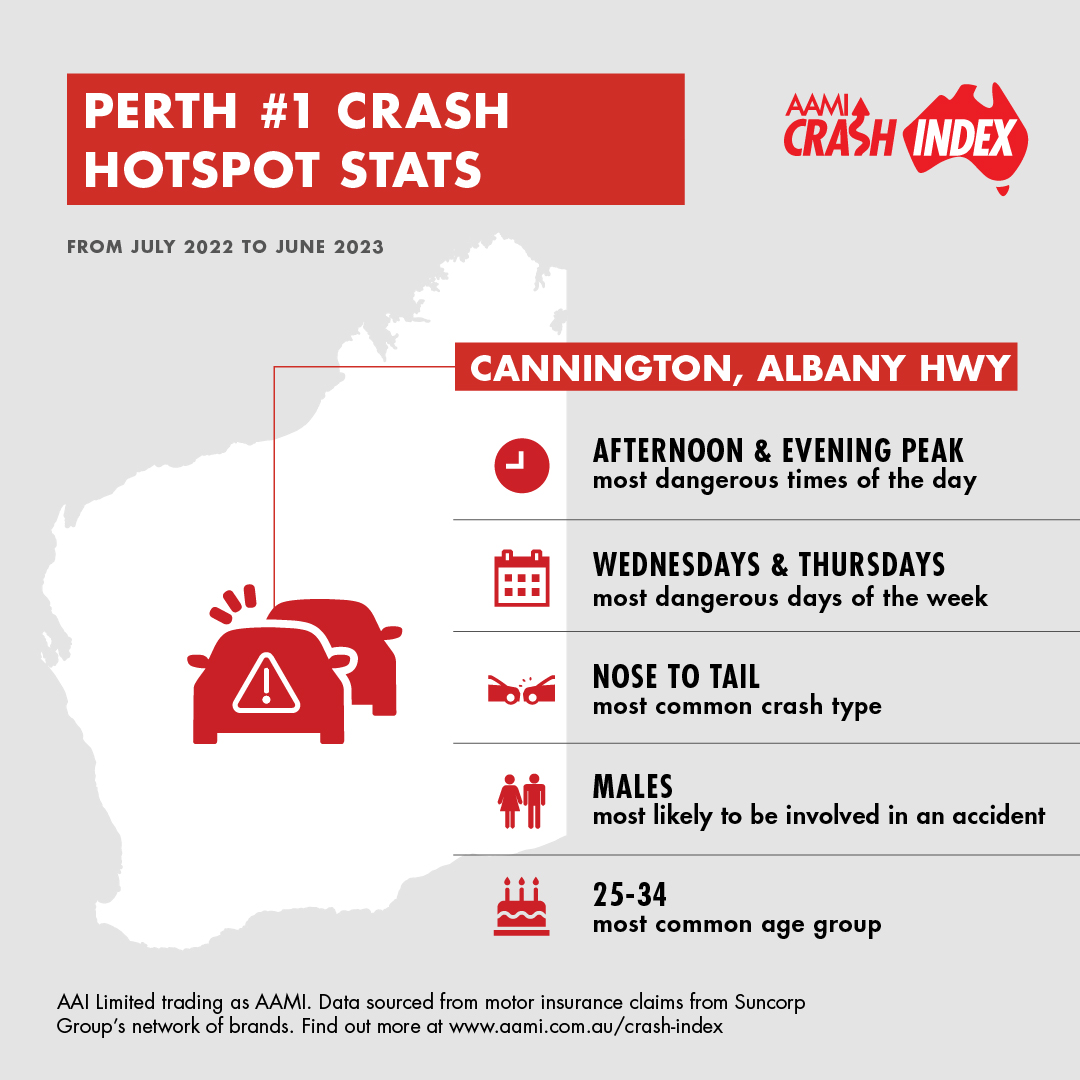 PERTH #1 CRASH HOTSPOT STATS

AAMI CRASH INDEX

FROM JULY 2022 TO JUNE 2023

CANNINGTON, ALBANY HWY

AFTERNOON & EVENING PEAK
most dangerous times of the day

WEDNESDAYS & THURSDAYS
most dangerous days of the week

NOSE TO TAIL
most common crash type

MALES
most likely to be involved in an accident

25-34
most common age group

AAI Limited trading as AAMI. Data sourced from motor insurance claims from Suncorp Group's network of brands. Find out more at www.aami.com.au/crash-index