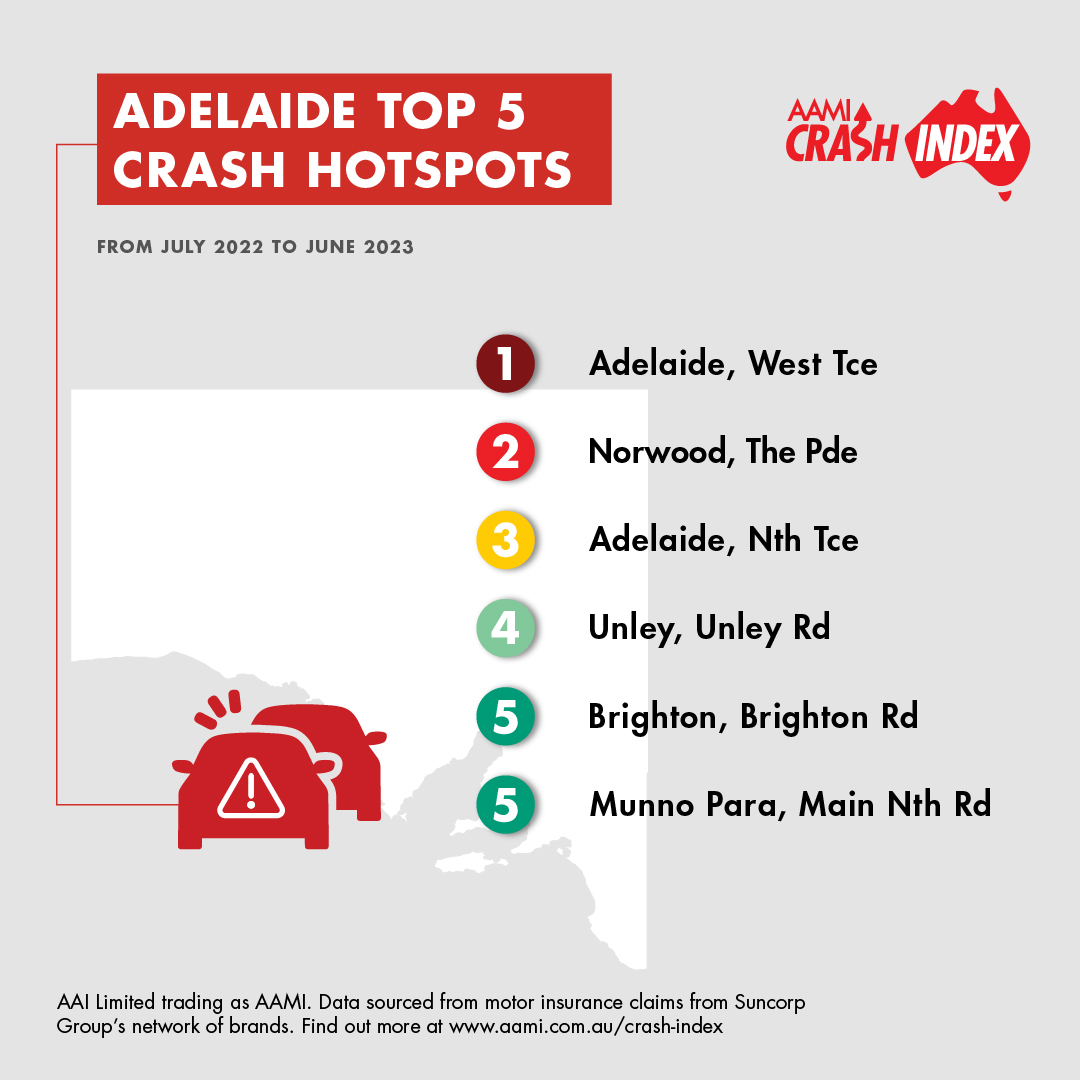 ADELAIDE TOP 5 CRASH HOTSPOTS

AAMI CRASH INDEX

FROM JULY 2022 TO JUNE 2023

1 Adelaide, West Tce

2 Norwood, The Pde

3 Adelaide, Nth Tce

4 Unley, Unley Rd

5 Brighton, Brighton Rd

5 Munno Para, Main Nth Rd

AAI Limited trading as AAMI. Data sourced from motor insurance claims from Suncorp Group's network of brands. Find out more at www.aami.com.au/crash-index