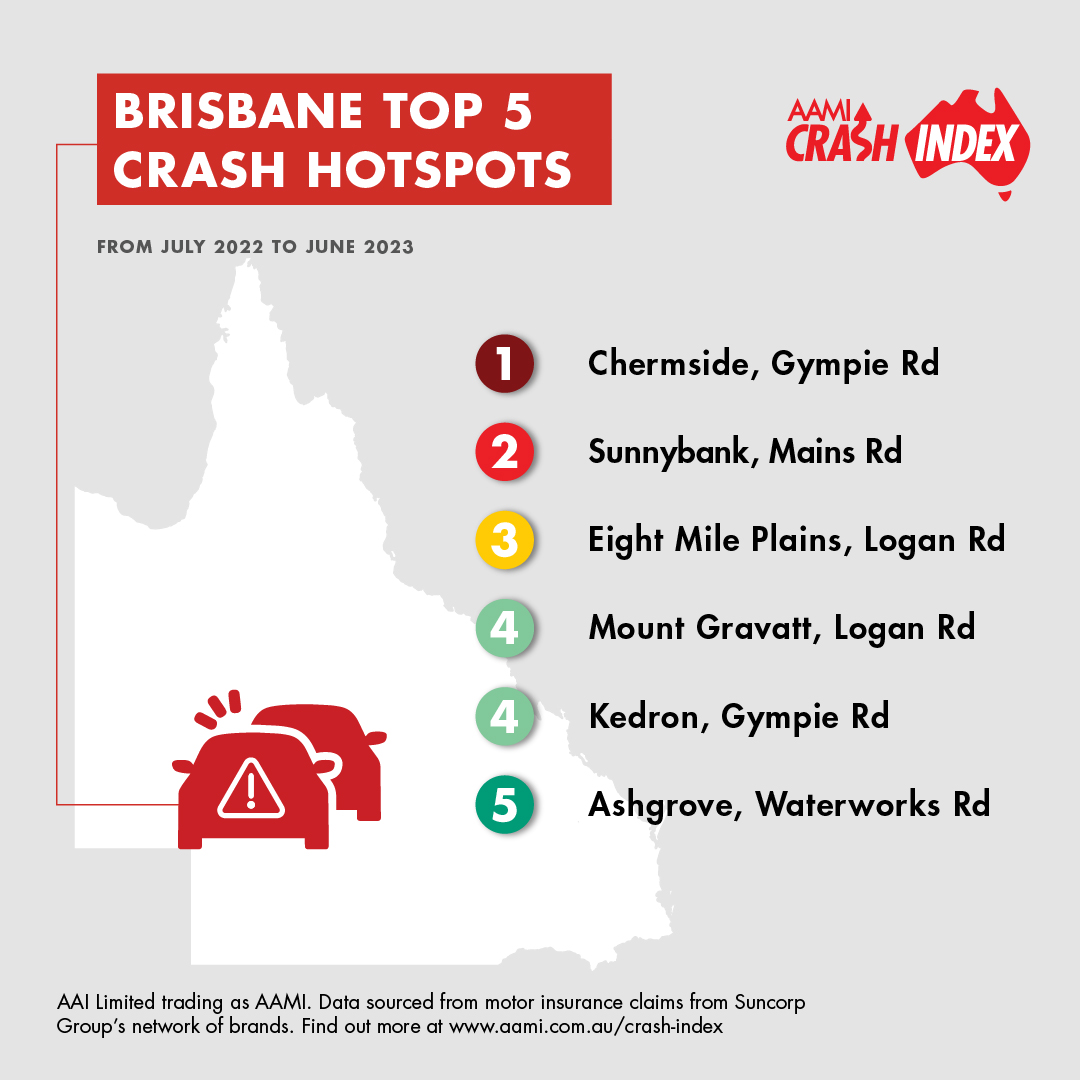 BRISBANE TOP 5 CRASH HOTSPOTS

AAMI CRASH INDEX

FROM JULY 2022 TO JUNE 2023

1 Chermside, Gympie Rd

2 Sunnybank, Mains Rd

3 Eight Mile Plains, Logan Rd

4 Mount Gravatt, Logan Rd

4 Kedron, Gympie Rd

5 Ashgrove, Waterworks Rd

AAI Limited trading as AAMI. Data sourced from motor insurance claims from Suncorp Group's network of brands. Find out more at www.aami.com.au/crash-index