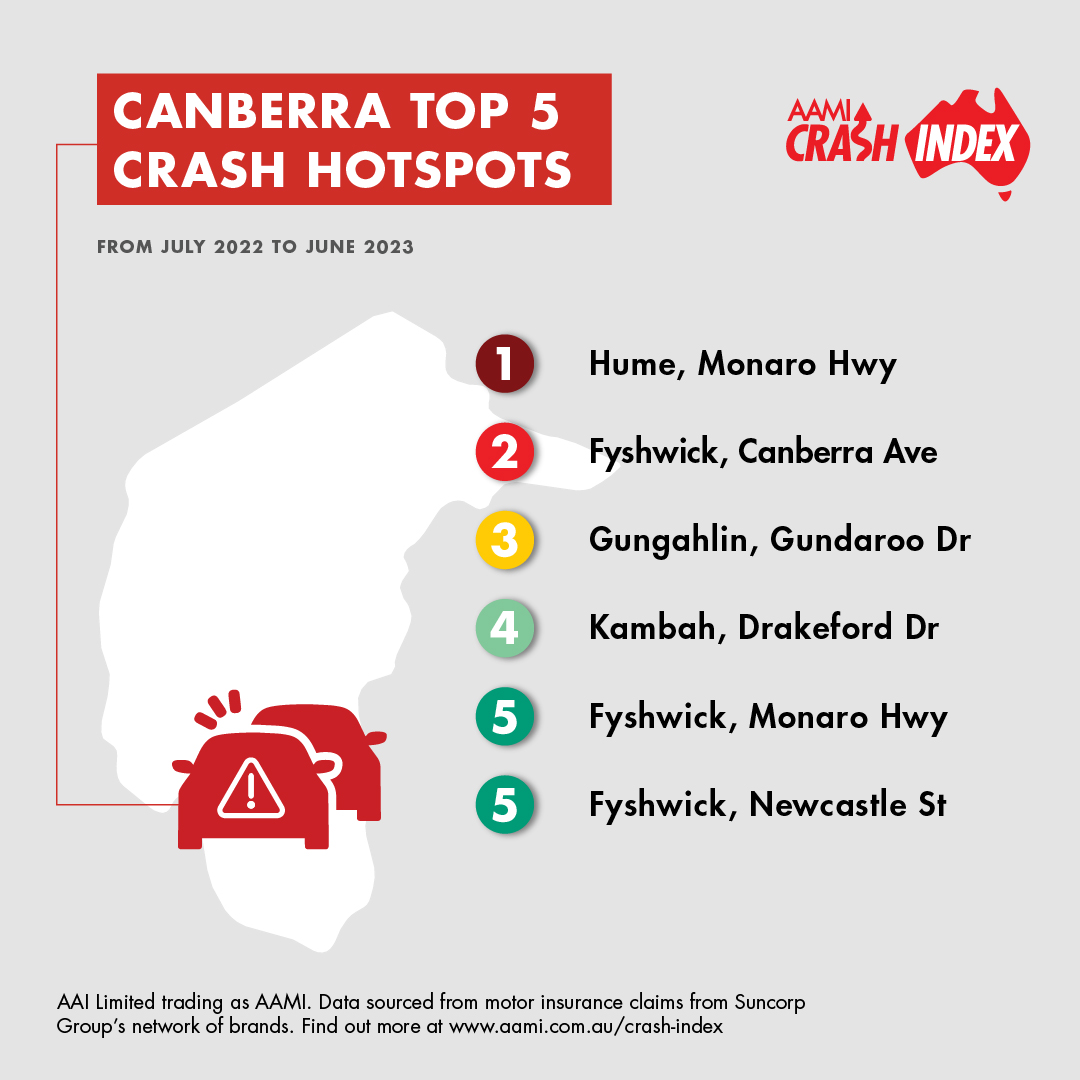 CANBERRA TOP 5 CRASH HOTSPOTS

AAMI CRASH INDEX

FROM JULY 2022 TO JUNE 2023

1 Hume, Monaro Hwy

2 Fyshwick, Canberra Ave

3 Gungahlin, Gundaroo Dr

4 Kambah, Drakeford Dr

5 Fyshwick, Monaro Hwy

5 Fyshwick, Newcastle St

AAI Limited trading as AAMI. Data sourced from motor insurance claims from Suncorp Group's network of brands. Find out more at www.aami.com.au/crash-index