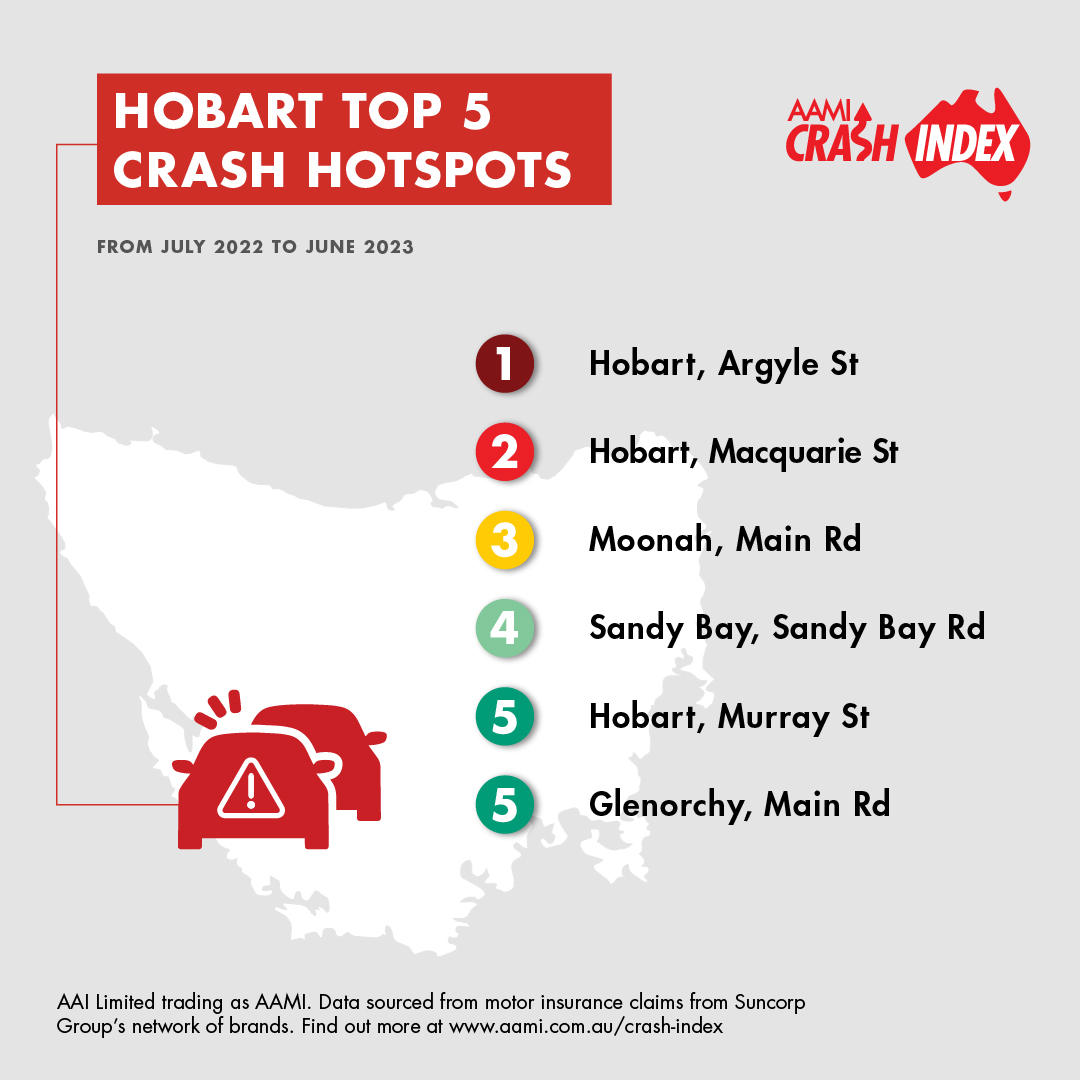 HOBART TOP 5 CRASH HOTSPOTS

AAMI CRASH INDEX

FROM JULY 2022 TO JUNE 2023

1 Hobart, Argyle St

2 Hobart, Macquarie St

3 Moonah, Main Rd

4 Sandy Bay, Sandy Bay Rd

5 Hobart, Murray St

5 Glenorchy, Main Rd

AAI Limited trading as AAMI. Data sourced from motor insurance claims from Suncorp Group's network of brands. Find out more at www.aami.com.au/crash-index