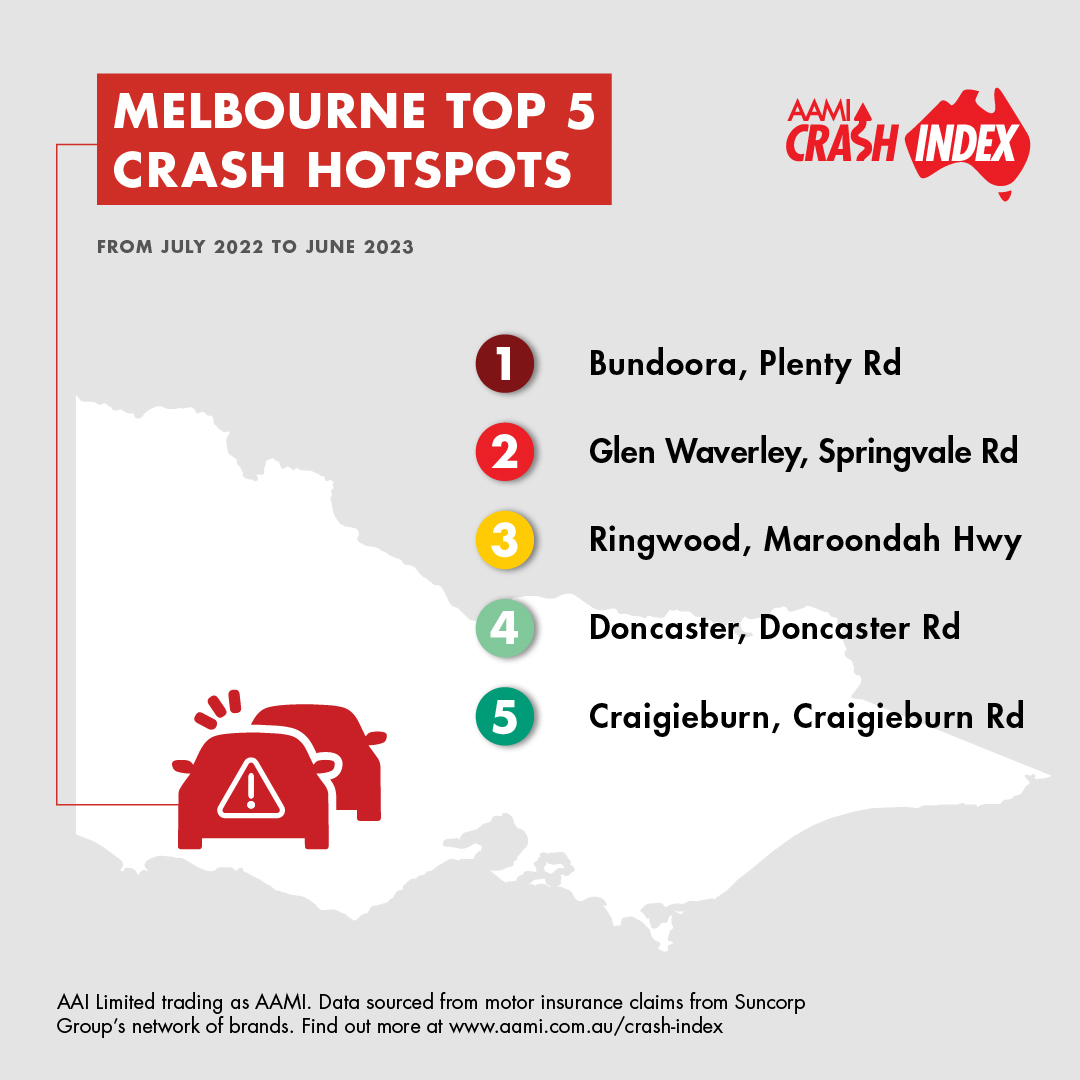 MELBOURNE TOP 5 CRASH HOTSPOTS

AAMI CRASH INDEX

FROM JULY 2022 TO JUNE 2023

1 Bundoora, Plenty Rd

2 Glen Waverley, Springvale Rd

3 Ringwood, Maroondah Hwy

4 Doncaster, Doncaster Rd

5 Craigieburn, Craigieburn Rd

AAI Limited trading as AAMI. Data sourced from motor insurance claims from Suncorp Group's network of brands. Find out more at www.aami.com.au/crash-index