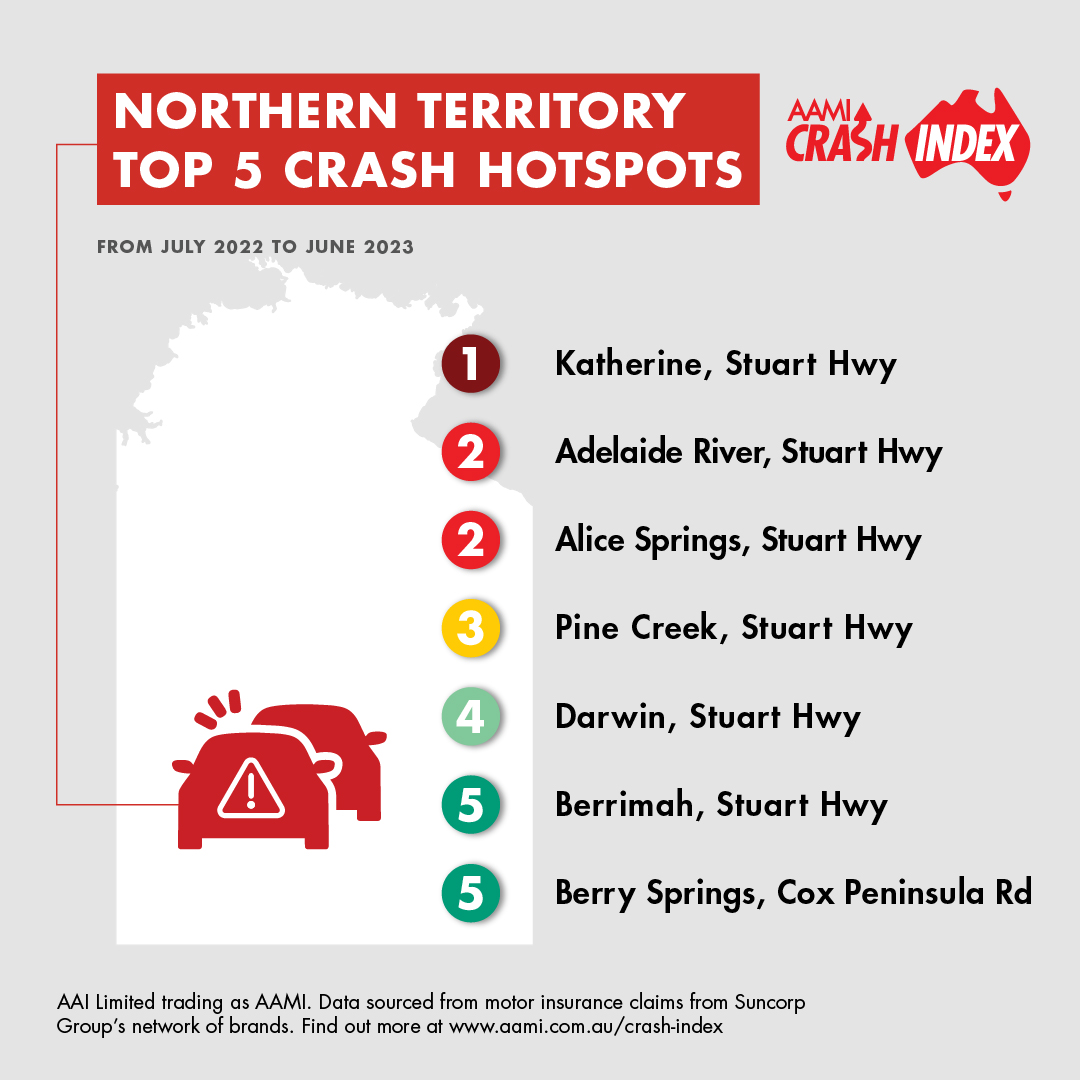 NORTHERN TERRITORY TOP 5 CRASH HOTSPOTS

AAMI CRASH INDEX

FROM JULY 2022 TO JUNE 2023

1 Katherine, Stuart Hwy

2 Adelaide River, Stuart Hwy

2 Alice Springs, Stuart Hwy

3 Pine Creek, Stuart Hwy

4 Darwin, Stuart Hwy

5 Berrimah, Stuart Hwy

5 Berry Springs, Cox Peninsula Rd

AAI Limited trading as AAMI. Data sourced from motor insurance claims from Suncorp Group's network of brands. Find out more at www.aami.com.au/crash-index