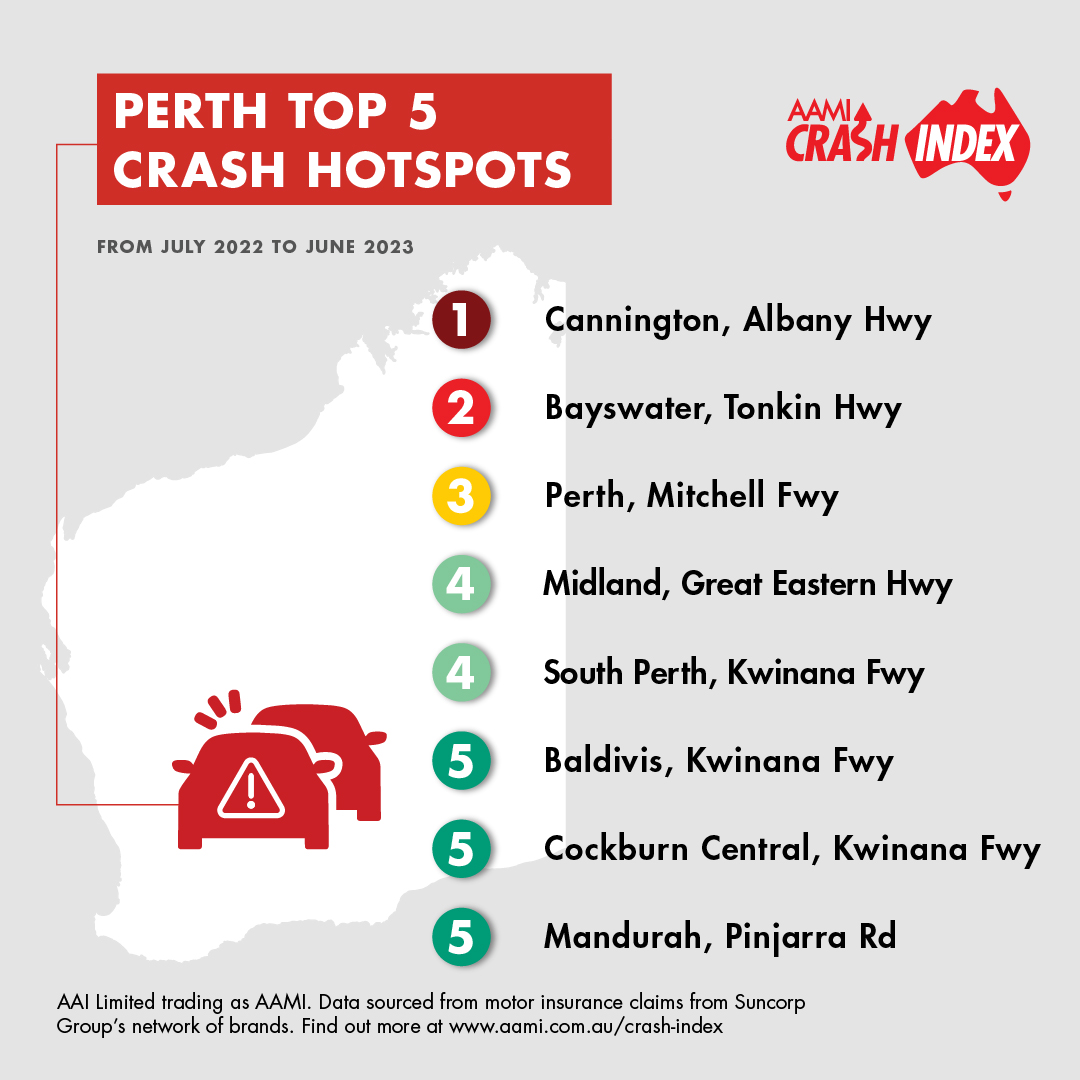 PERTH TOP 5 CRASH HOTSPOTS

AAMI CRASH INDEX

FROM JULY 2022 TO JUNE 2023

1 Cannington, Albany Hwy

2 Bayswater, Tonkin Hwy

3 Perth, Mitchell Fwy

4 Midland, Great Eastern Hwy

4 South Perth, Kwinana Fwy

5 Baldivis, Kwinana Fwy

5 Cockburn Central, Kwinana Fwy

5 Mandurah, Pinjarra Rd

AAI Limited trading as AAMI. Data sourced from motor insurance claims from Suncorp Group's network of brands. Find out more at www.aami.com.au/crash-index