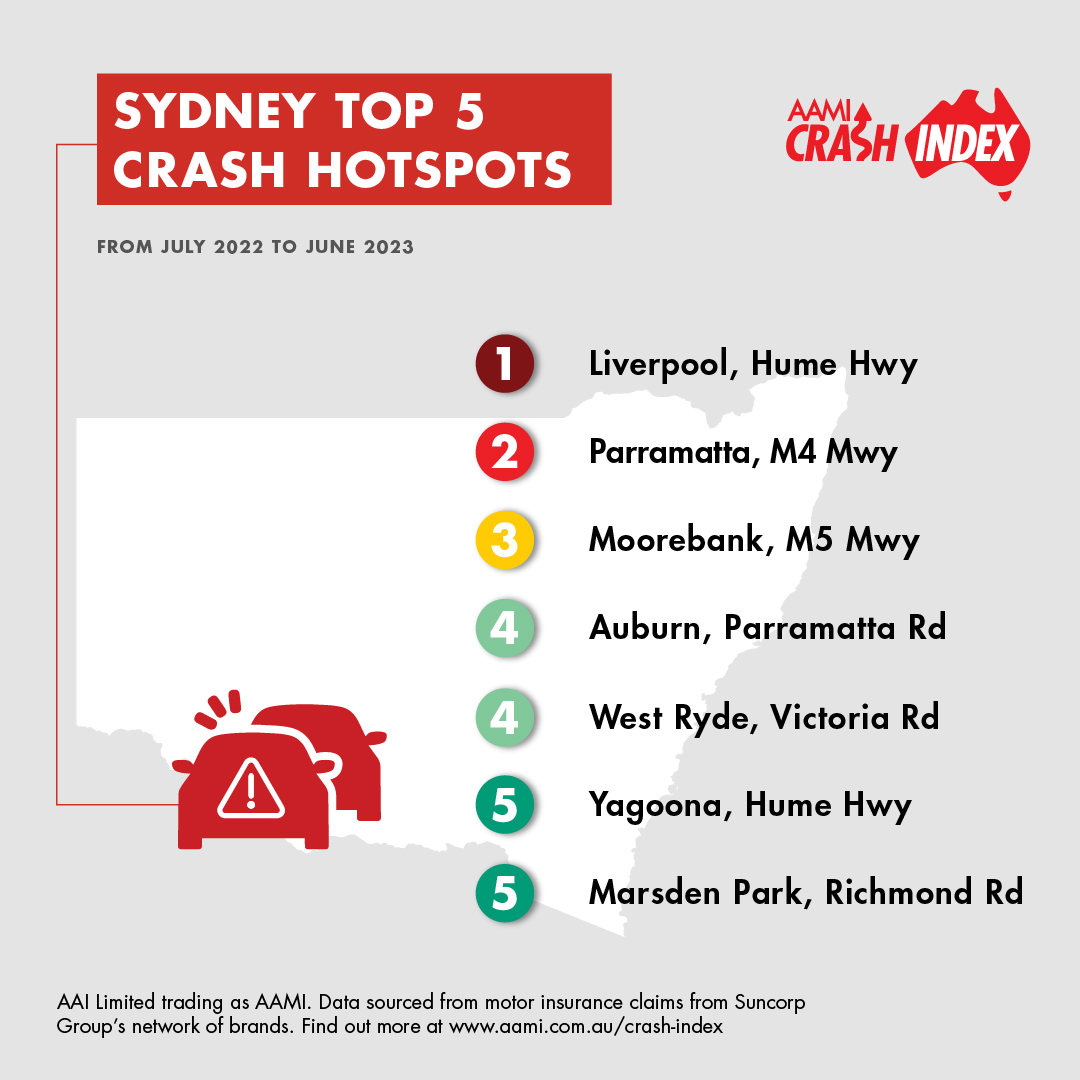 SYDNEY TOP 5 CRASH HOTSPOTS

AAMI CRASH INDEX

FROM JULY 2022 TO JUNE 2023

1 Liverpool, Hume Hwy

2 Parramatta, M4 Mwy

3 Moorebank, M5 Mwy

4 Auburn, Parramatta Rd

4 West Ryde, Victoria Rd

5 Yagoona, Hume Hwy

5 Marsden Park, Richmond Rd

AAI Limited trading as AAMI. Data sourced from motor insurance claims from Suncorp Group's network of brands. Find out more at www.aami.com.au/crash-index